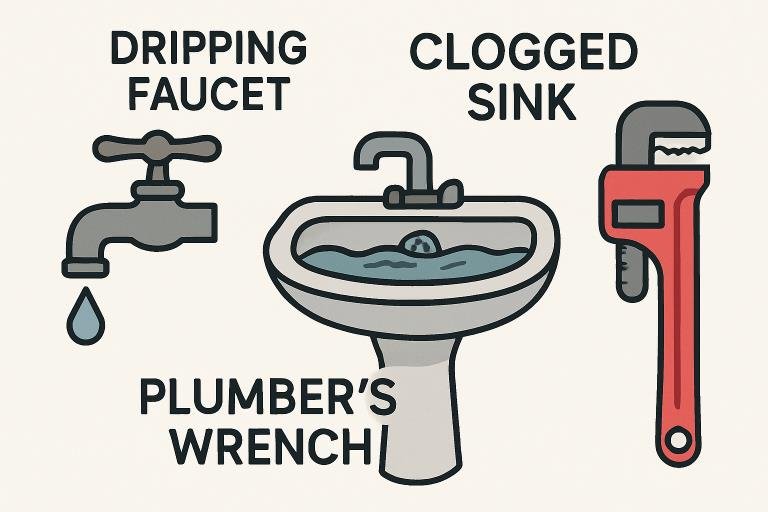 DRIPPING FAUCET

CLOGGED SINK

PLUMBER'S WRENCH